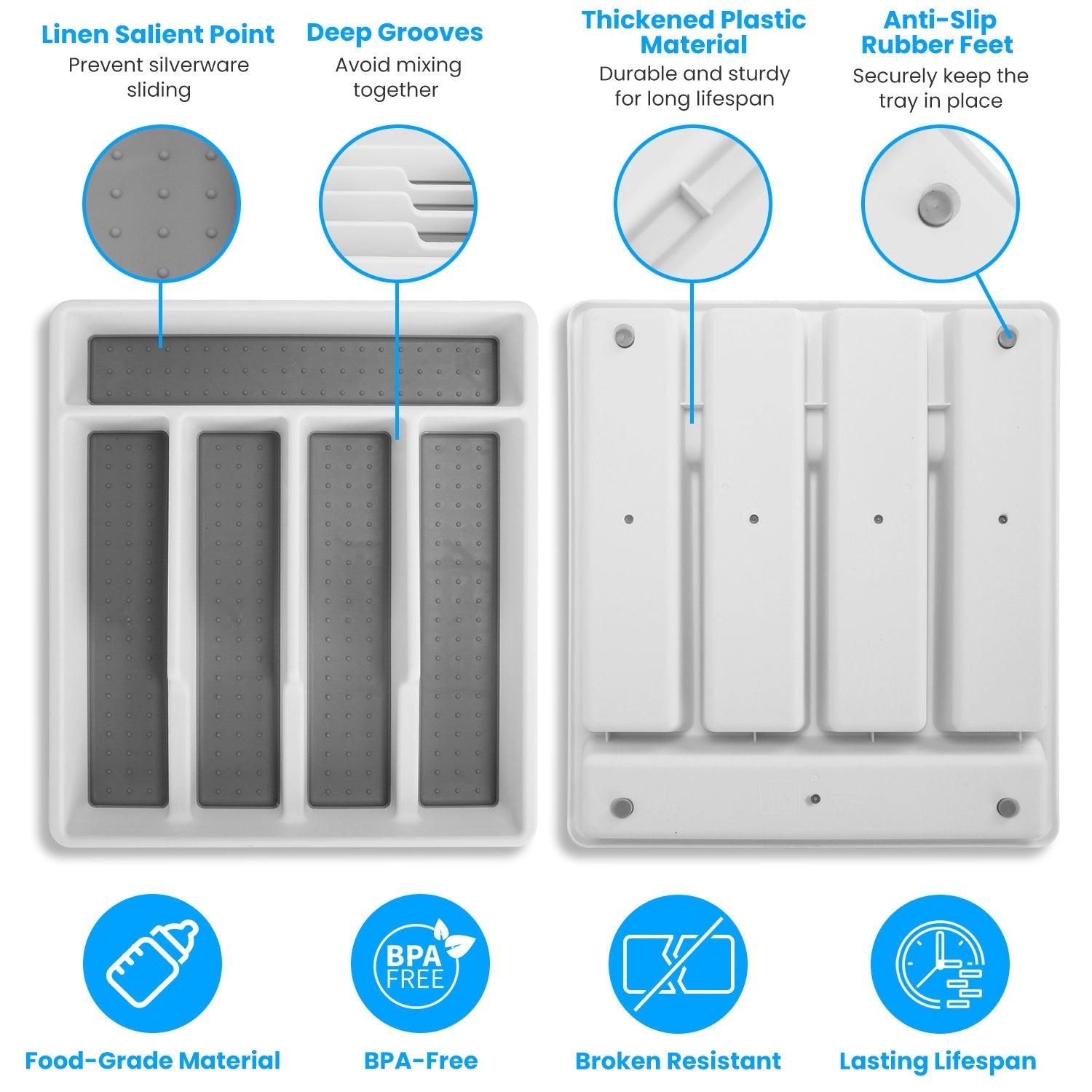 Linen Salient Point
Prevent silverware sliding

Deep Grooves
Avoid mixing together

Thickened Plastic Material
Durable and sturdy for long lifespan

Anti-Slip Rubber Feet
Securely keep the tray in place

BPA FREE

Food-Grade Material

BPA-Free

Broken Resistant

Lasting Lifespan