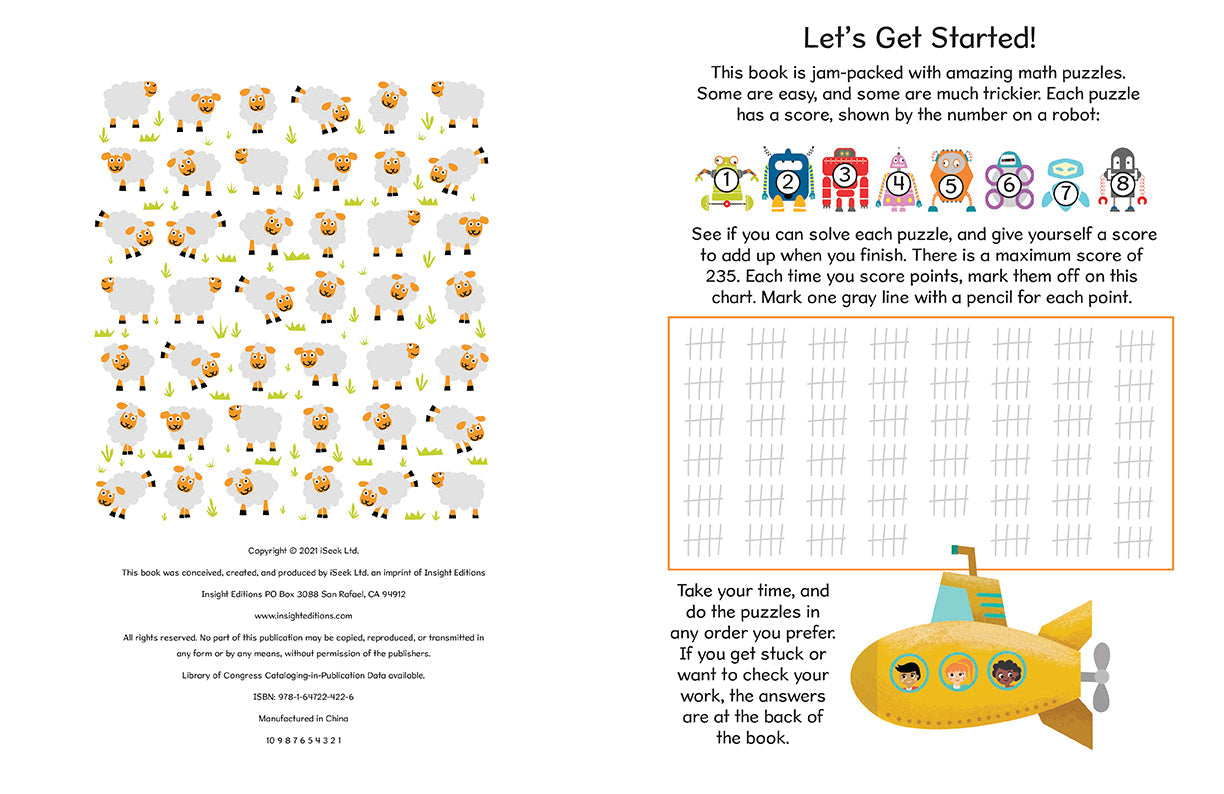 Copyright © 2021 iSeek Ltd.

This book was conceived, created, and produced by iSeek Ltd. an imprint of Insight Editions

Insight Editions PO Box 3088 San Rafael, CA 94912

www.insighteditions.com

All rights reserved. No part of this publication may be copied, reproduced, or transmitted in any form or by any means, without permission of the publishers.

Library of Congress Cataloging-in-Publication Data available.

ISBN: 978-1-64722-422-6

Manufactured in China

10 9 8 7 6 5 4 3 2 1

Let's Get Started!

This book is jam-packed with amazing math puzzles. Some are easy, and some are much trickier. Each puzzle has a score, shown by the number on a robot:

1 2 3 4 5 6 7 8

See if you can solve each puzzle, and give yourself a score to add up when you finish. There is a maximum score of 235. Each time you score points, mark them off on this chart. Mark one gray line with a pencil for each point.

Take your time, and do the puzzles in any order you prefer. If you get stuck or want to check your work, the answers are at the back of the book.