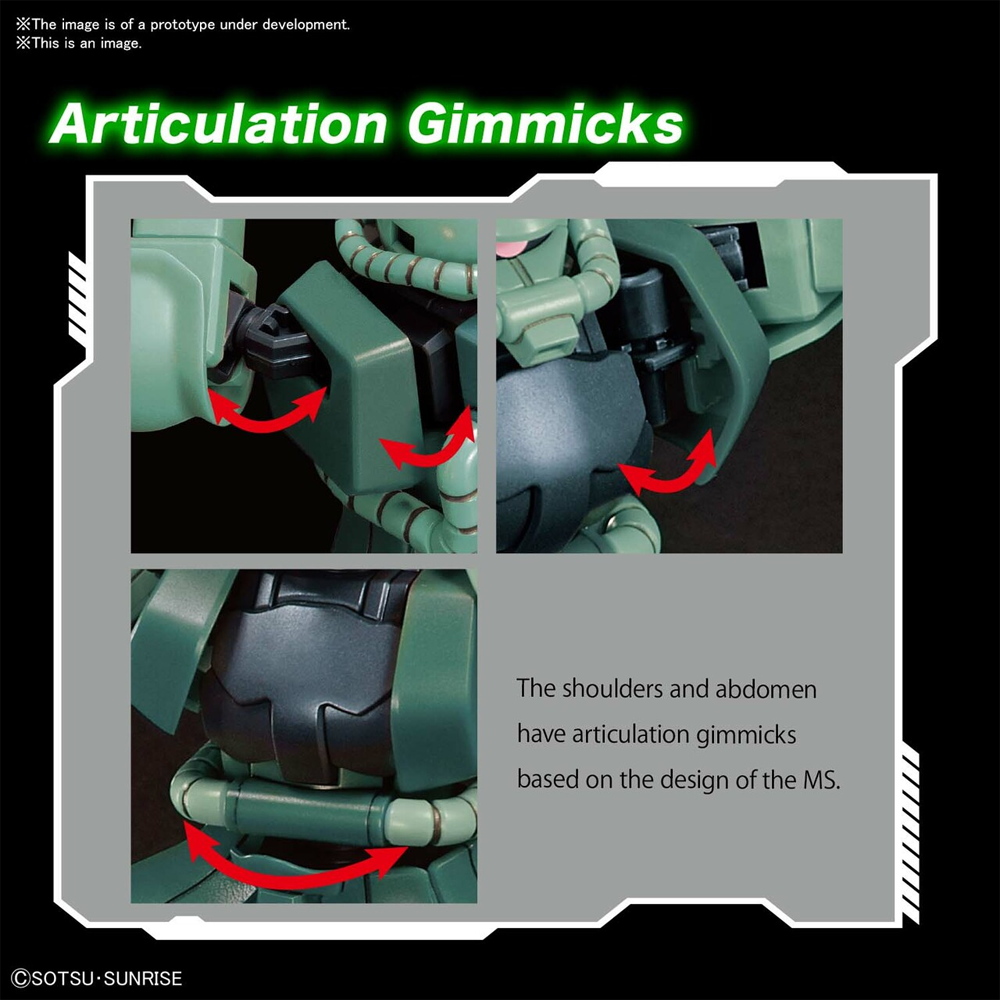 ※The image is of a prototype under development.
※This is an image.

Articulation Gimmicks

The shoulders and abdomen have articulation gimmicks based on the design of the MS.

©SOTSU·SUNRISE