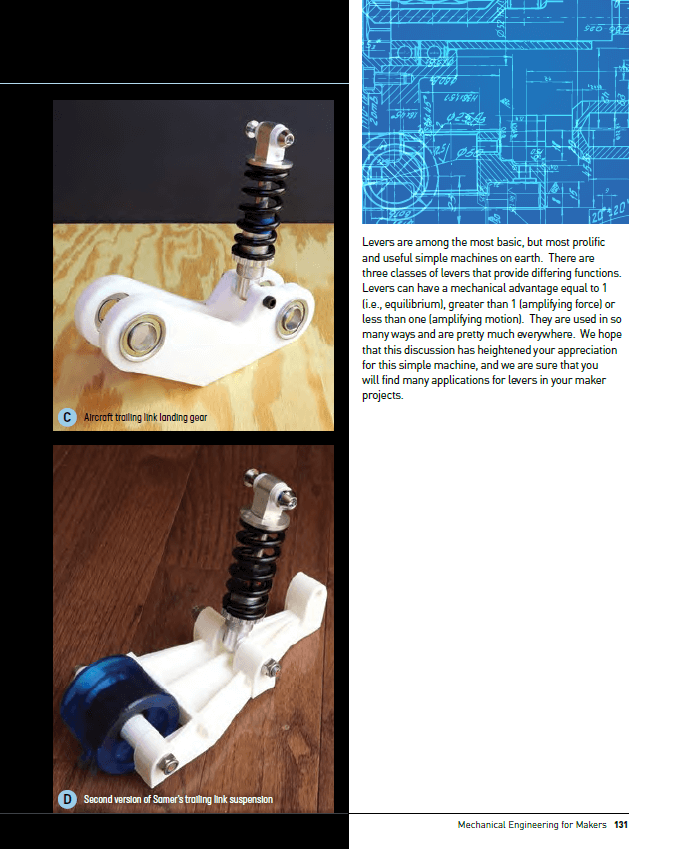 C Aircraft trailing link landing gear

D Second version of Samer's trailing link suspension

Levers are among the most basic, but most prolific and useful simple machines on earth. There are three classes of levers that provide differing functions. Levers can have a mechanical advantage equal to 1 (i.e., equilibrium), greater than 1 (amplifying force) or less than one (amplifying motion). They are used in so many ways and are pretty much everywhere. We hope that this discussion has heightened your appreciation for this simple machine, and we are sure that you will find many applications for levers in your maker projects.

Mechanical Engineering for Makers 131