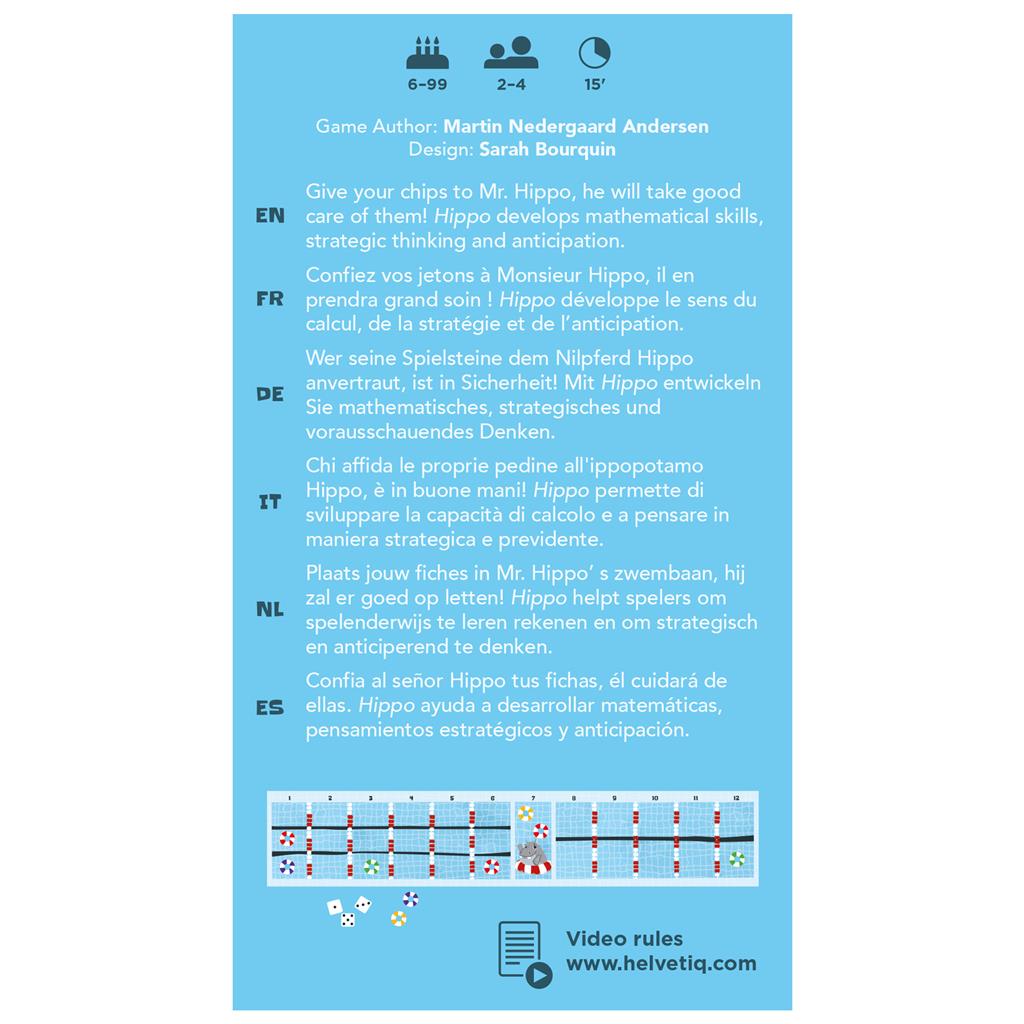 6-99 2-4 15'

Game Author: Martin Nedergaard Andersen
Design: Sarah Bourquin

EN
Give your chips to Mr. Hippo, he will take good care of them! Hippo develops mathematical skills, strategic thinking and anticipation.

FR
Confiez vos jetons à Monsieur Hippo, il en prendra grand soin ! Hippo développe le sens du calcul, de la stratégie et de l'anticipation.

DE
Wer seine Spielsteine dem Nilpferd Hippo anvertraut, ist in Sicherheit! Mit Hippo entwickeln Sie mathematisches, strategisches und vorausschauendes Denken.

IT
Chi affida le proprie pedine all'ippopotamo Hippo, è in buone mani! Hippo permette di sviluppare la capacità di calcolo e a pensare in maniera strategica e previdente.

NL
Plaats jouw fiches in Mr. Hippo' s zwembaan, hij zal er goed op letten! Hippo helpt spelers om spelenderwijs te leren rekenen en om strategisch en anticiperend te denken.

ES
Confia al señor Hippo tus fichas, él cuidará de ellas. Hippo ayuda a desarrollar matemáticas, pensamientos estratégicos y anticipación.

1 2 3 4 5 6 7 8 9 10 11 12

Video rules
www.helvetiq.com