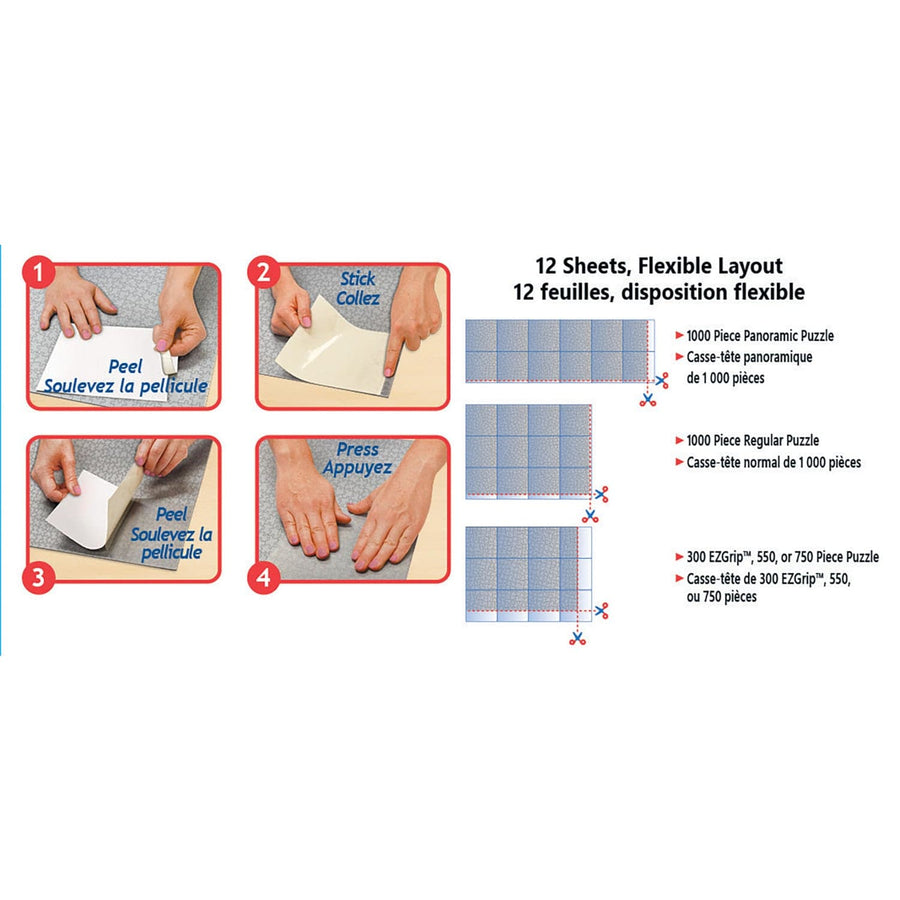 1
Peel
Soulevez la pellicule

2
Stick
Collez

3
Peel
Soulevez la pellicule

4
Press
Appuyez

12 Sheets, Flexible Layout
12 feuilles, disposition flexible

1000 Piece Panoramic Puzzle
Casse-tête panoramique de 1 000 pièces

1000 Piece Regular Puzzle
Casse-tête normal de 1 000 pièces

300 EZGrip™, 550, or 750 Piece Puzzle
Casse-tête de 300 EZGrip™, 550, ou 750 pièces